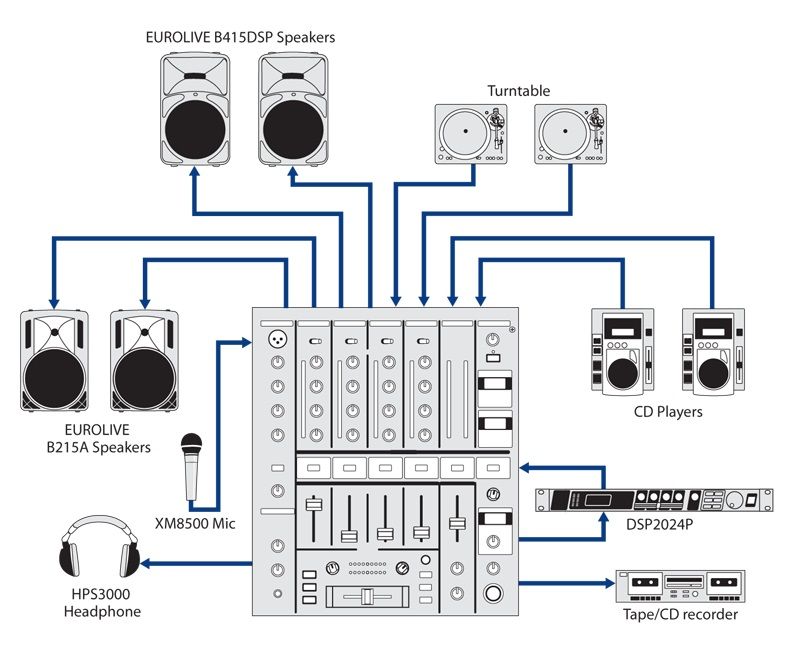 EUROLIVE B415DSP Speakers

Turntable

EUROLIVE B215A Speakers

CD Players

XM8500 Mic

DSP2024P

HPS3000 Headphone

Tape/CD recorder