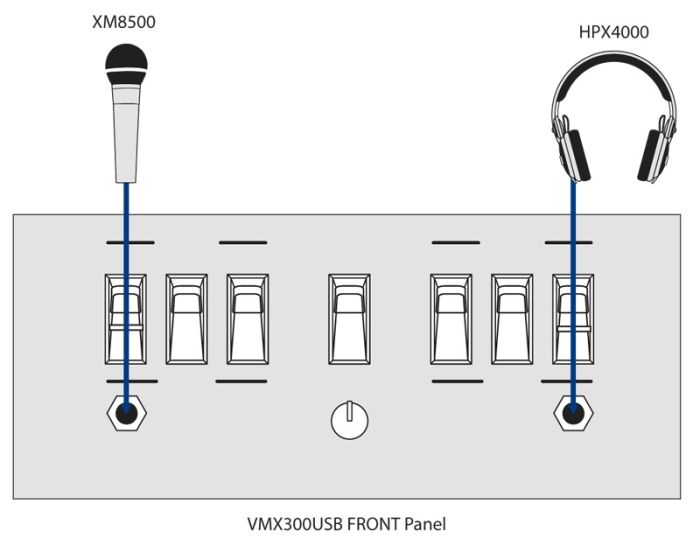 XM8500

HPX4000

VMX300USB FRONT Panel